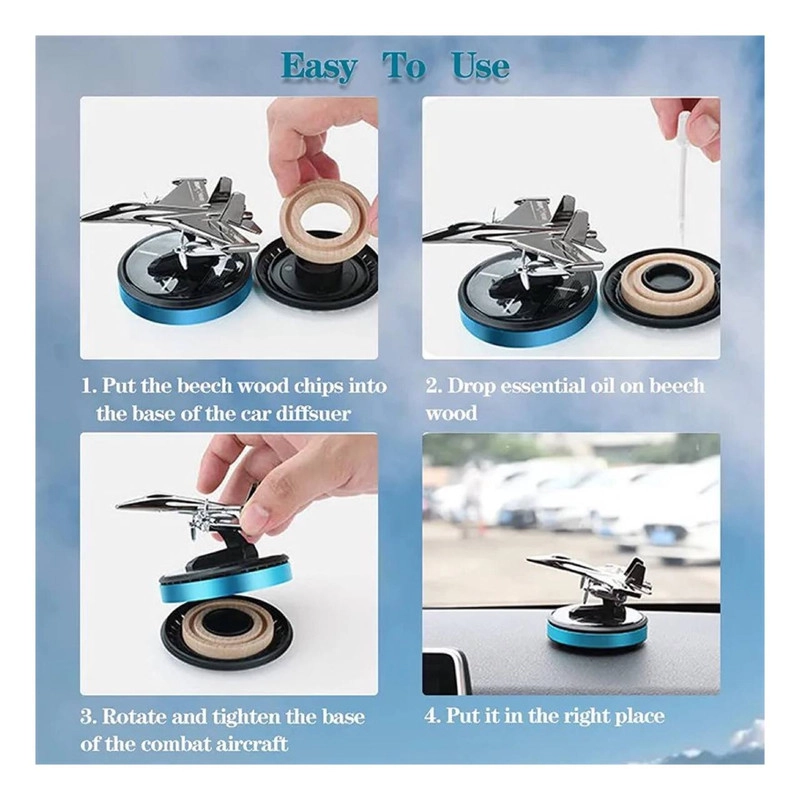 Easy To Use

1. Put the beech wood chips into the base of the car diffsuer

2. Drop essential oil on beech wood

3. Rotate and tighten the base of the combat aircraft

4. Put it in the right place